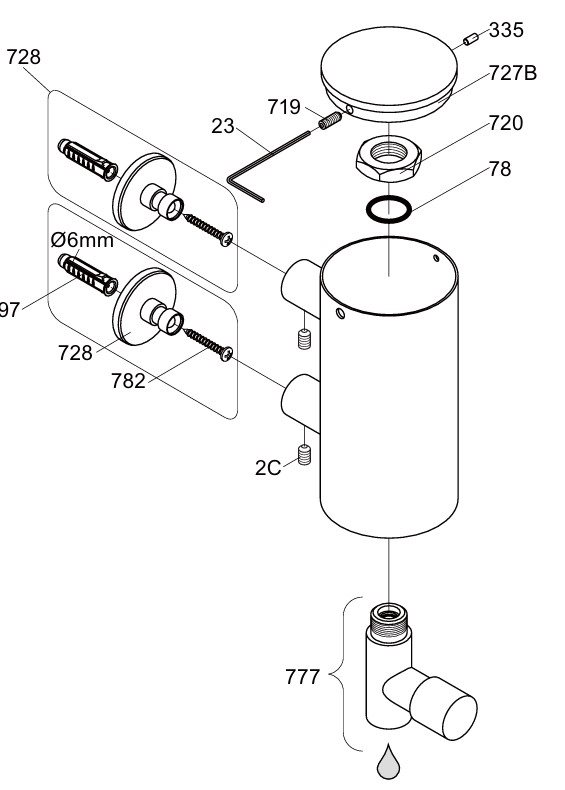 728
335
727B
719
23
720
78
Ø6mm
97
728
782
2C
777